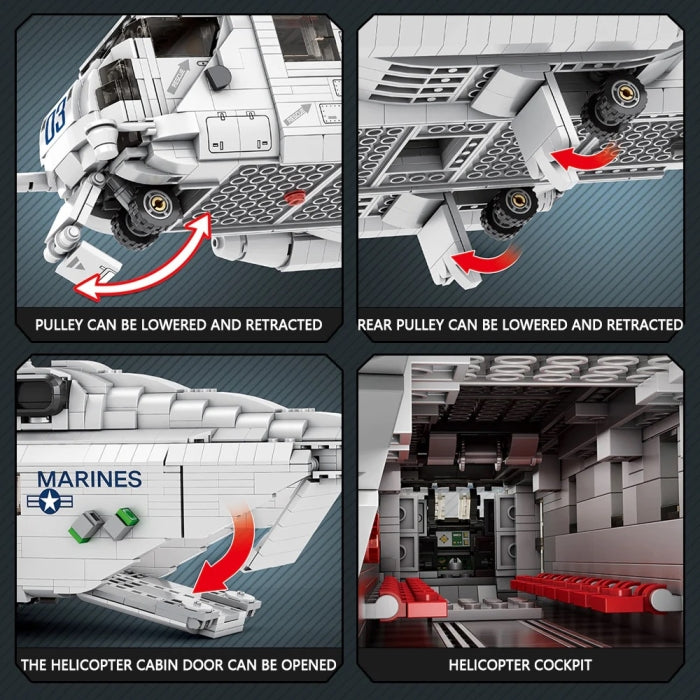 03

PULLEY CAN BE LOWERED AND RETRACTED

REAR PULLEY CAN BE LOWERED AND RETRACTED

MARINES

THE HELICOPTER CABIN DOOR CAN BE OPENED

HELICOPTER COCKPIT